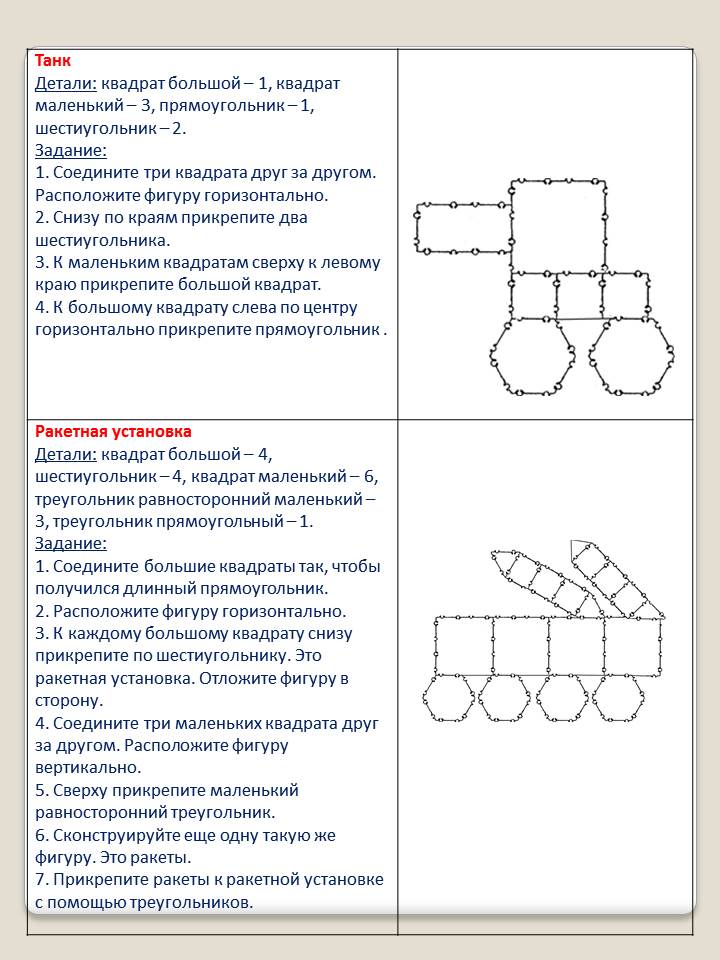 Танк
Детали: квадрат большой – 1, квадрат маленький – 3, прямоугольник – 1, шестиугольник – 2.
Задание:
1. Соедините три квадрата друг за другом. Расположите фигуру горизонтально.
2. Снизу по краям прикрепите два шестиугольника.
3. К маленьким квадратам сверху к левому краю прикрепите большой квадрат.
4. К большому квадрату слева по центру горизонтально прикрепите прямоугольник .

Ракетная установка
Детали: квадрат большой – 4, шестиугольник – 4, квадрат маленький – 6, треугольник равносторонний маленький – 3, треугольник прямоугольный – 1.
Задание:
1. Соедините большие квадраты так, чтобы получился длинный прямоугольник.
2. Расположите фигуру горизонтально.
3. К каждому большому квадрату снизу прикрепите по шестиугольнику. Это ракетная установка. Отложите фигуру в сторону.
4. Соедините три маленьких квадрата друг за другом. Расположите фигуру вертикально.
5. Сверху прикрепите маленький равносторонний треугольник.
6. Сконструируйте еще одну такую же фигуру. Это ракеты.
7. Прикрепите ракеты к ракетной установке с помощью треугольников.