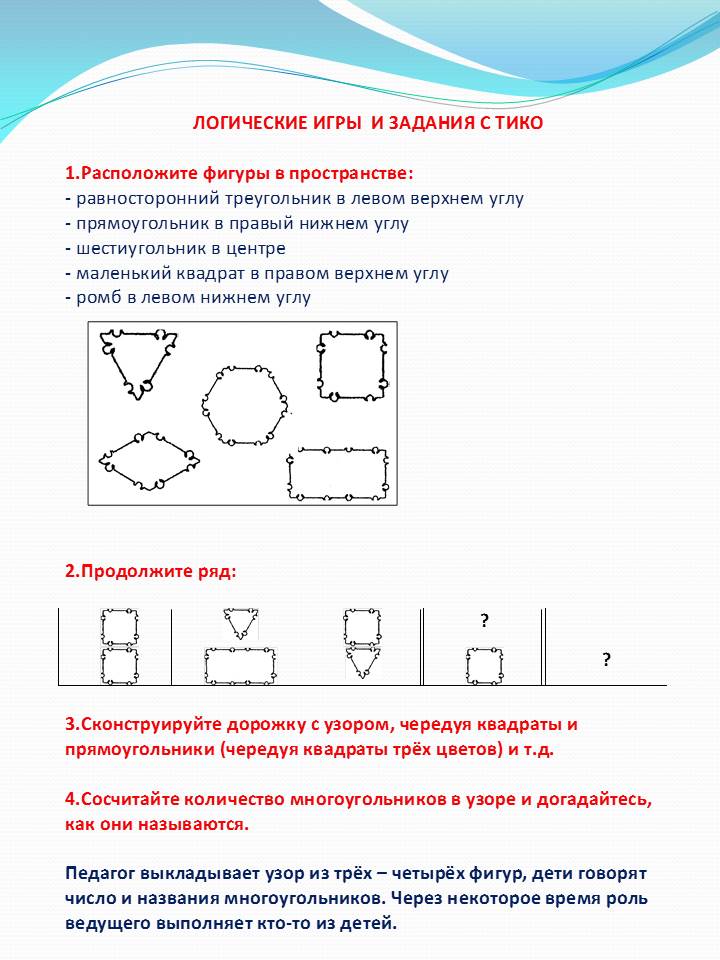 ЛОГИЧЕСКИЕ ИГРЫ И ЗАДАНИЯ С ТИКО

1.Расположите фигуры в пространстве:
- равносторонний треугольник в левом верхнем углу
- прямоугольник в правый нижнем углу
- шестиугольник в центре
- маленький квадрат в правом верхнем углу
- ромб в левом нижнем углу

2.Продолжите ряд:

?

?

3.Сконструируйте дорожку с узором, чередуя квадраты и прямоугольники (чередуя квадраты трёх цветов) и т.д.

4.Сосчитайте количество многоугольников в узоре и догадайтесь, как они называются.

Педагог выкладывает узор из трёх – четырёх фигур, дети говорят число и названия многоугольников. Через некоторое время роль ведущего выполняет кто-то из детей.