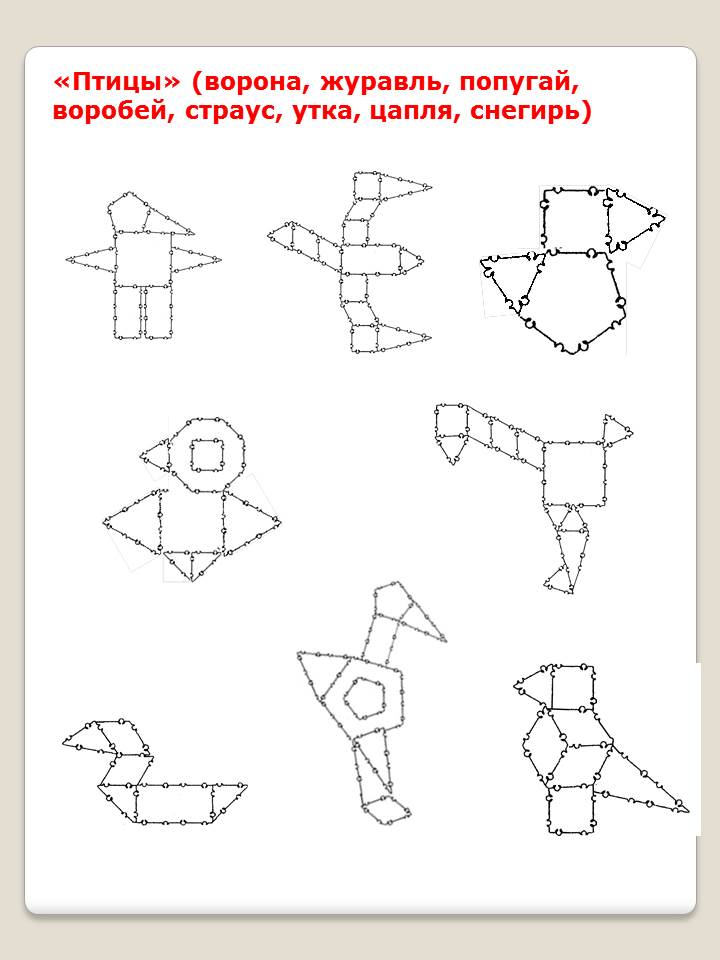 «Птицы» (ворона, журавль, попугай, воробей, страус, утка, цапля, снегирь)